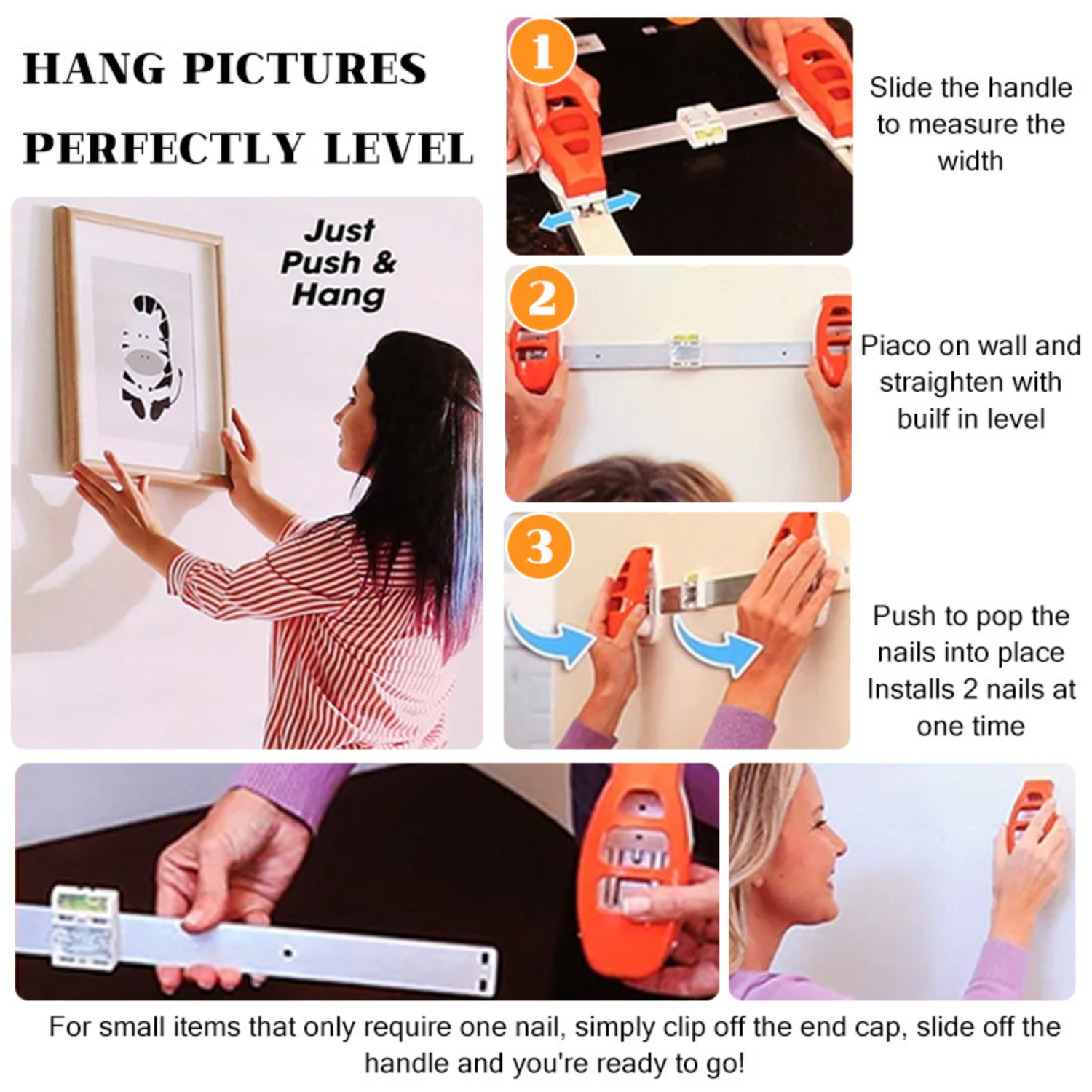 HANG PICTURES
PERFECTLY LEVEL

Just Push & Hang

1

Slide the handle to measure the width

2

Piaco on wall and straighten with builf in level

3

Push to pop the nails into place Installs 2 nails at one time

For small items that only require one nail, simply clip off the end cap, slide off the handle and you're ready to go!